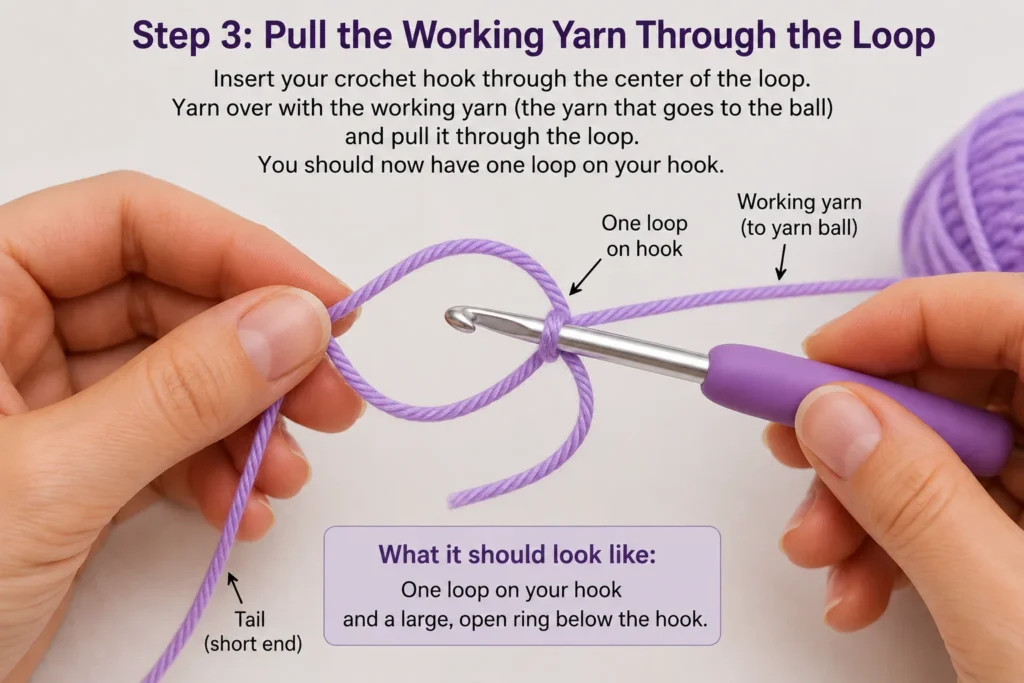 Step 3: Pull the Working Yarn Through the Loop

Insert your crochet hook through the center of the loop. Yarn over with the working yarn (the yarn that goes to the ball) and pull it through the loop. You should now have one loop on your hook.

One loop on hook

Working yarn (to yarn ball)

Tail (short end)

What it should look like:

One loop on your hook and a large, open ring below the hook.